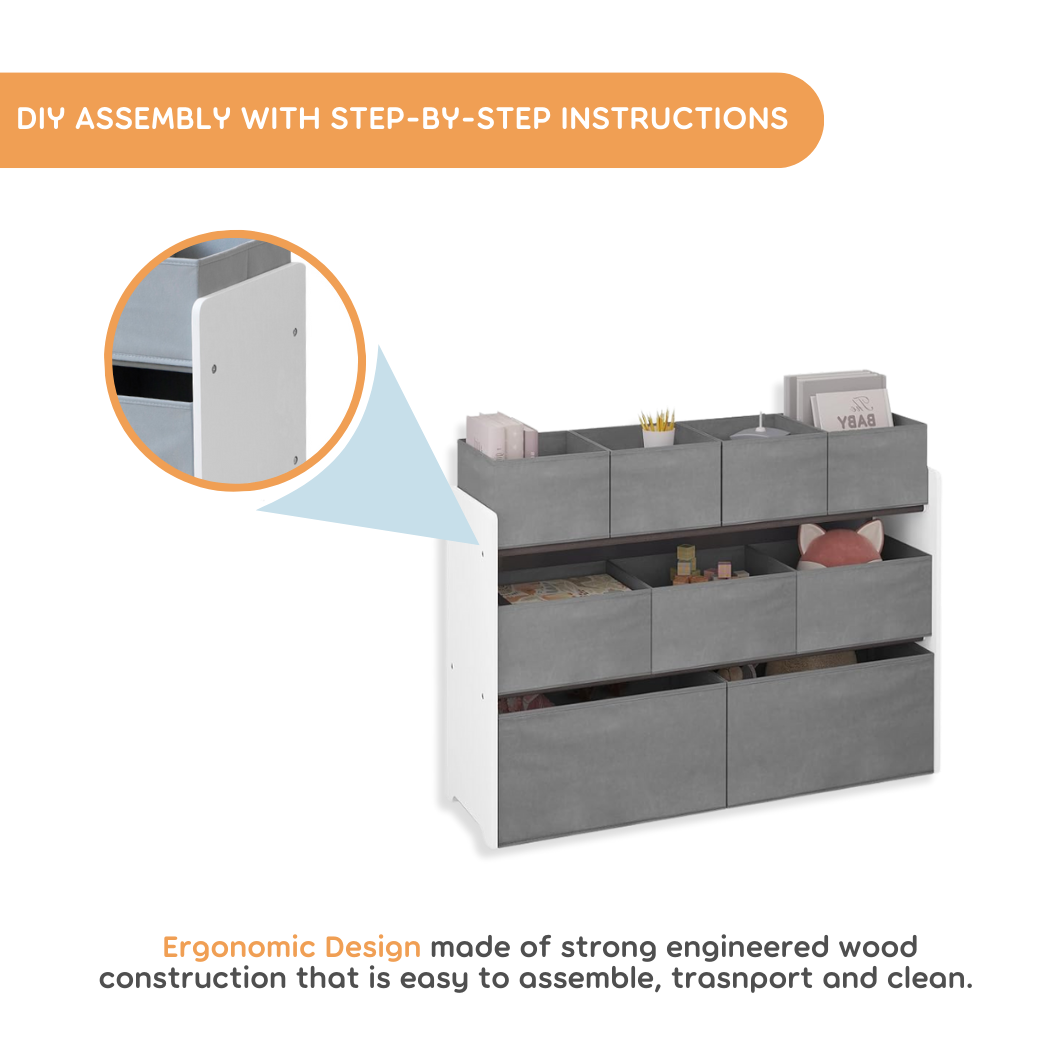 DIY ASSEMBLY WITH STEP-BY-STEP INSTRUCTIONS

BABY

Ergonomic Design made of strong engineered wood construction that is easy to assemble, trasnport and clean.